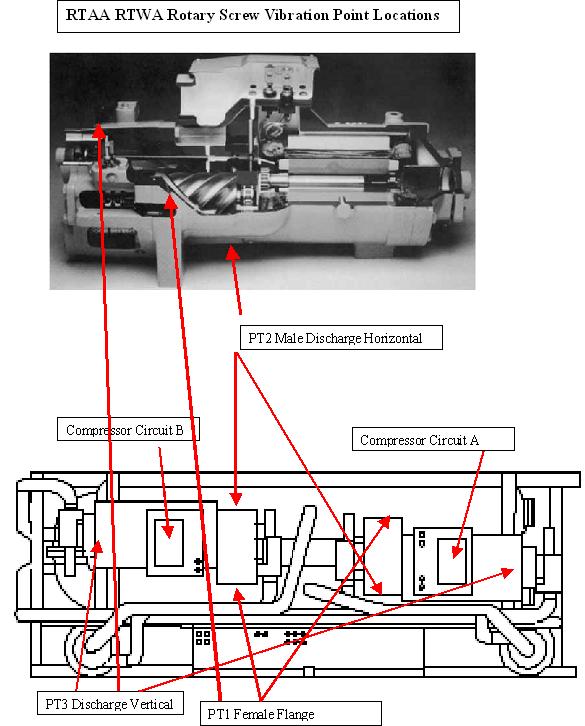 RTAA RTWA Rotary Screw Vibration Point Locations

PT2 Male Discharge Horizontal

Compressor Circuit B

Compressor Circuit A

PT3 Discharge Vertical

PT1 Female Flange