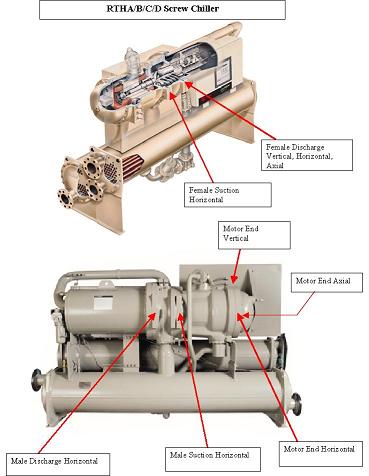 RTHA/B/C/D Screw Chiller

Female Discharge Vertical, Horizontal, Axial

Female Suction Horizontal

Motor End Vertical

Motor End Axial

Male Discharge Horizontal

Male Suction Horizontal

Motor End Horizontal